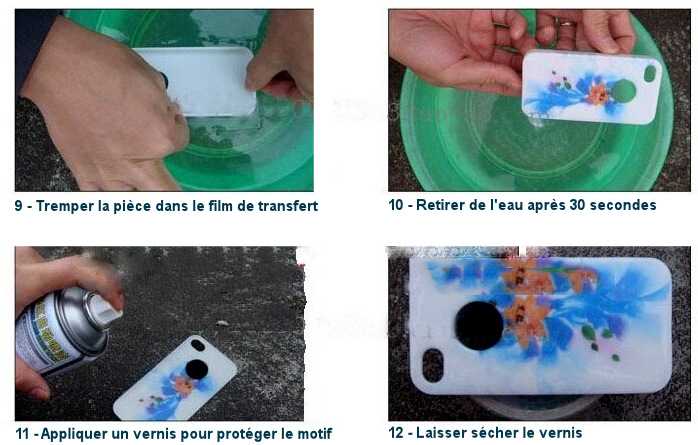 9 - Tremper la pièce dans le film de transfert

10 - Retirer de l'eau après 30 secondes

11 - Appliquer un vernis pour protéger le motif

12 - Laisser sécher le vernis